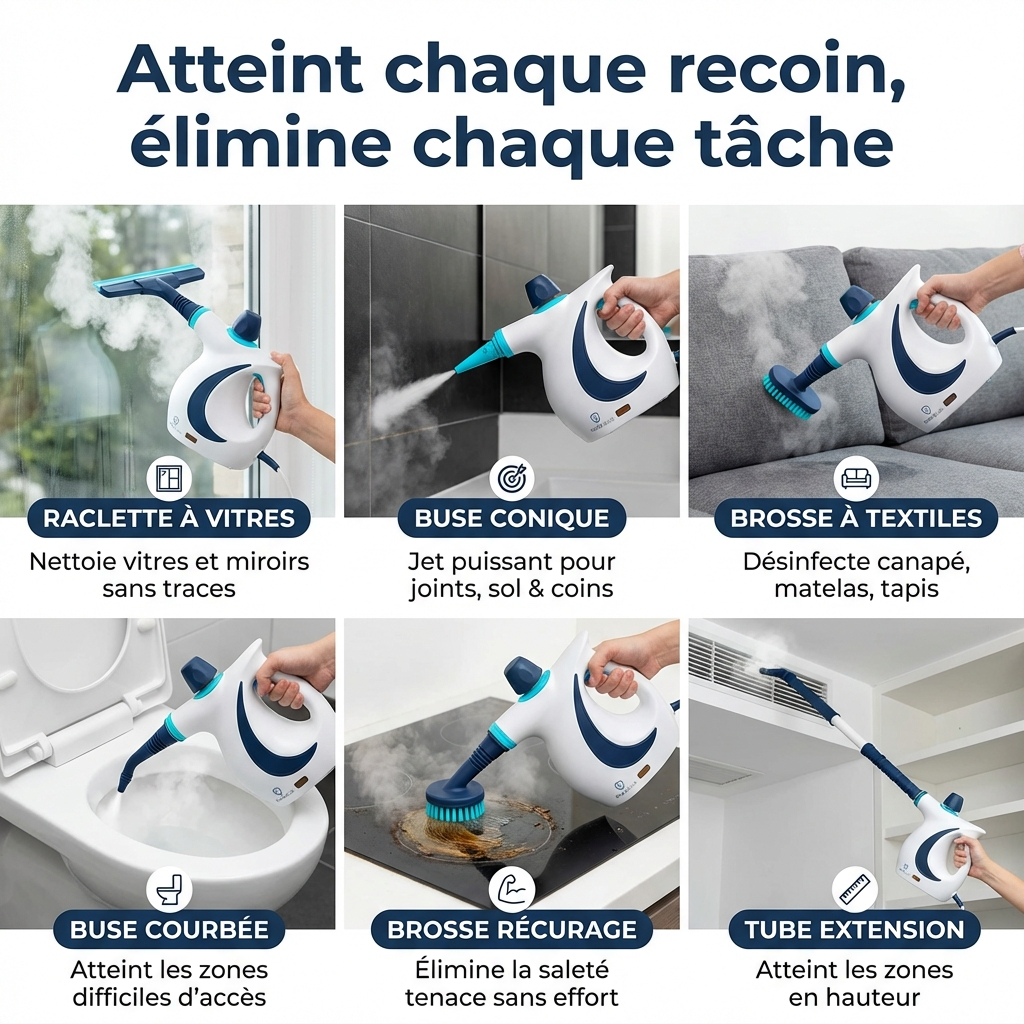 Atteint chaque recoin, élimine chaque tâche

RACLETTE À VITRES
Nettoie vitres et miroirs sans traces

BUSE CONIQUE
Jet puissant pour joints, sol & coins

BROSSE À TEXTILES
Désinfecte canapé, matelas, tapis

BUSE COURBÉE
Atteint les zones difficiles d'accès

BROSSE RÉCURAGE
Élimine la saleté tenace sans effort

TUBE EXTENSION
Atteint les zones en hauteur